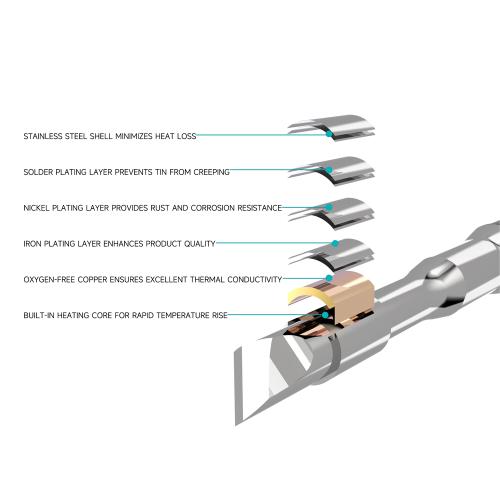 STAINLESS STEEL SHELL MINIMIZES HEAT LOSS

SOLDER PLATING LAYER PREVENTS TIN FROM CREEPING

NICKEL PLATING LAYER PROVIDES RUST AND CORROSION RESISTANCE

IRON PLATING LAYER ENHANCES PRODUCT QUALITY

OXYGEN-FREE COPPER ENSURES EXCELLENT THERMAL CONDUCTIVITY

BUILT-IN HEATING CORE FOR RAPID TEMPERATURE RISE