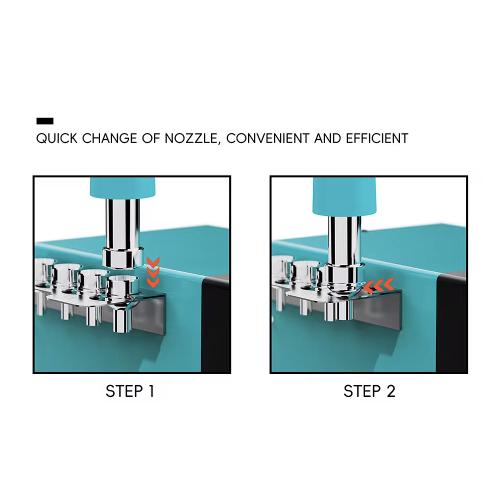 QUICK CHANGE OF NOZZLE, CONVENIENT AND EFFICIENT

STEP 1

STEP 2