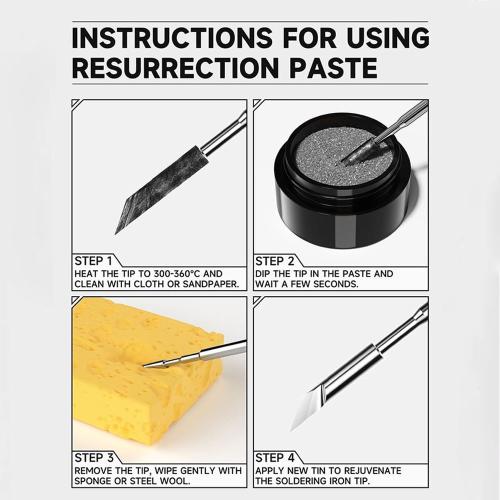 INSTRUCTIONS FOR USING RESURRECTION PASTE

STEP 1
HEAT THE TIP TO 300-360°C AND CLEAN WITH CLOTH OR SANDPAPER.

STEP 2
DIP THE TIP IN THE PASTE AND WAIT A FEW SECONDS.

STEP 3
REMOVE THE TIP, WIPE GENTLY WITH SPONGE OR STEEL WOOL.

STEP 4
APPLY NEW TIN TO REJUVENATE THE SOLDERING IRON TIP.