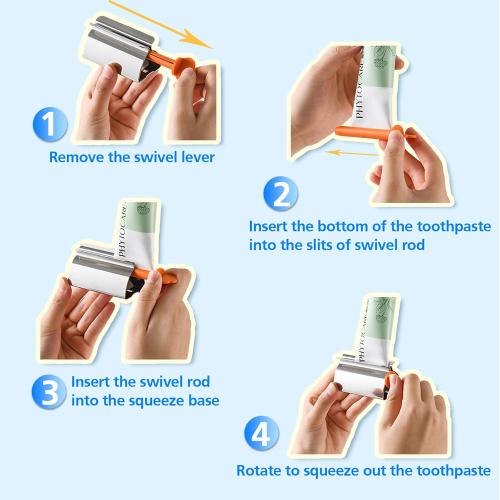 1
Remove the swivel lever

PHYTOCARE

2
Insert the bottom of the toothpaste into the slits of swivel rod

PHYTOCARE

3
Insert the swivel rod into the squeeze base

PHYTOCARE

4
Rotate to squeeze out the toothpaste