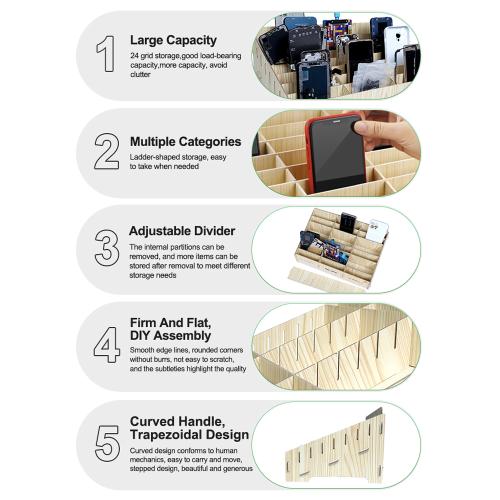 1
Large Capacity
24 grid storage,good load-bearing capacity,more capacity, avoid clutter

2
Multiple Categories
Ladder-shaped storage, easy to take when needed

3
Adjustable Divider
The internal partitions can be removed, and more items can be stored after removal to meet different storage needs

4
Firm And Flat, DIY Assembly
Smooth edge lines, rounded corners without burrs, not easy to scratch, and the subtleties highlight the quality

5
Curved Handle, Trapezoidal Design
Curved design conforms to human mechanics, easy to carry and move, stepped design, beautiful and generous