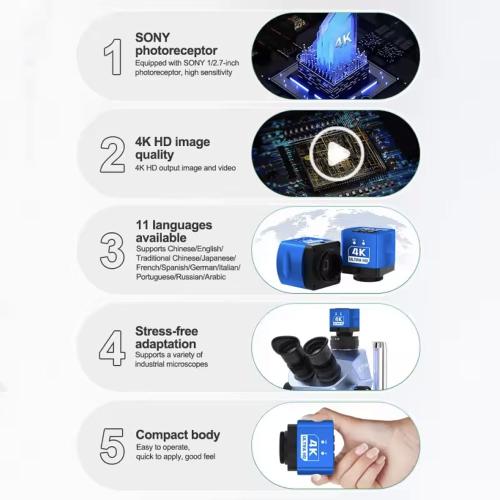 1
SONY photoreceptor
Equipped with SONY 1/2.7-inch photoreceptor, high sensitivity

4K

2
4K HD image quality
4K HD output image and video

3
11 languages available
Supports Chinese/English/ Traditional Chinese/Japanese/ French/Spanish/German/Italian/ Portuguese/Russian/Arabic

4K
ULTRA HD

4
Stress-free adaptation
Supports a variety of industrial microscopes

4K

5
Compact body
Easy to operate, quick to apply, good feel

4K
ULTRA HD