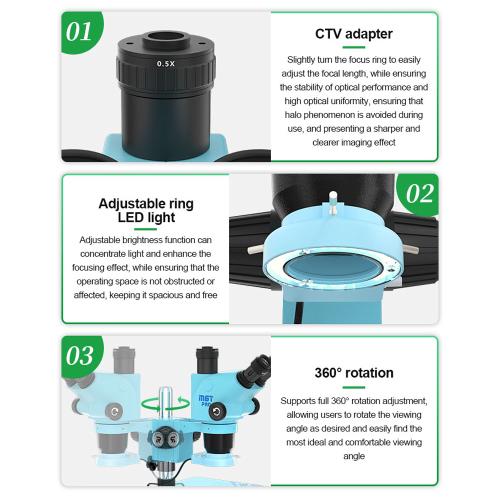 01

0.5X

CTV adapter

Slightly turn the focus ring to easily adjust the focal length, while ensuring the stability of optical performance and high optical uniformity, ensuring that halo phenomenon is avoided during use, and presenting a sharper and clearer imaging effect

Adjustable ring LED light

Adjustable brightness function can concentrate light and enhance the focusing effect, while ensuring that the operating space is not obstructed or affected, keeping it spacious and free

02

03

MGT PRO

360° rotation

Supports full 360° rotation adjustment, allowing users to rotate the viewing angle as desired and easily find the most ideal and comfortable viewing angle