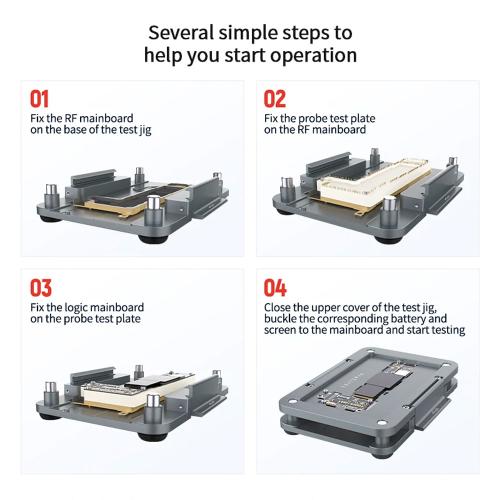 Several simple steps to help you start operation

01
Fix the RF mainboard on the base of the test jig

02
Fix the probe test plate on the RF mainboard

03
Fix the logic mainboard on the probe test plate

04
Close the upper cover of the test jig, buckle the corresponding battery and screen to the mainboard and start testing