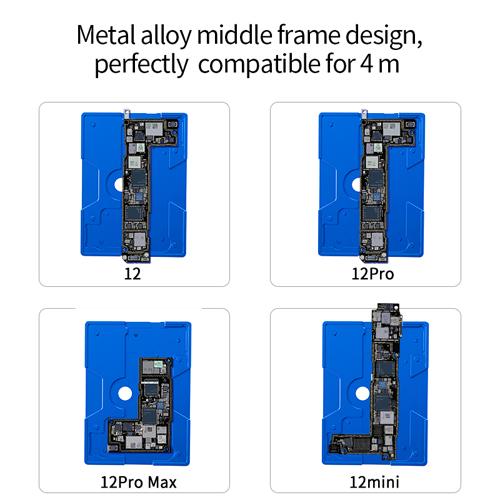 Metal alloy middle frame design, perfectly compatible for 4 m

12

12Pro

12Pro Max

12mini