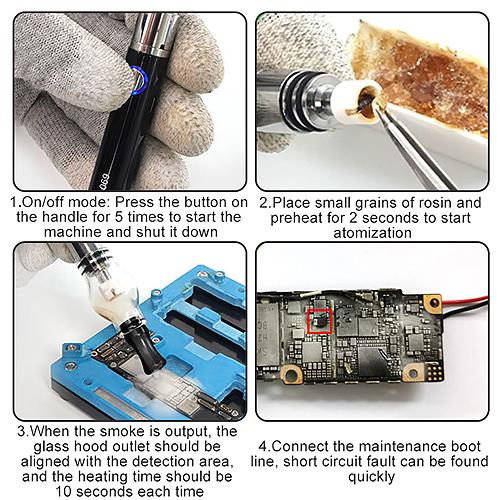 069

1.On/off mode: Press the button on the handle for 5 times to start the machine and shut it down

2.Place small grains of rosin and preheat for 2 seconds to start atomization

3.When the smoke is output, the glass hood outlet should be aligned with the detection area, and the heating time should be 10 seconds each time

4.Connect the maintenance boot line, short circuit fault can be found quickly