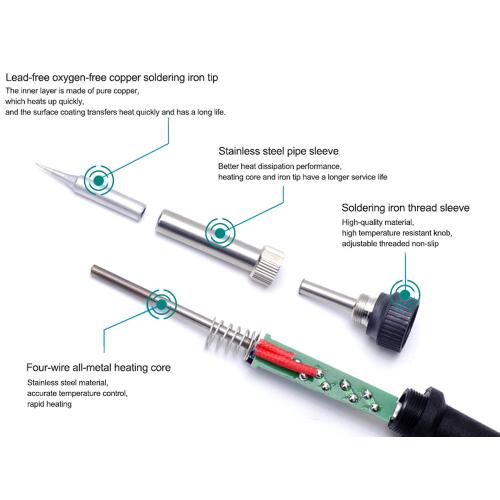 Lead-free oxygen-free copper soldering iron tip
The inner layer is made of pure copper,
which heats up quickly,
and the surface coating transfers heat quickly and has a long life.

Stainless steel pipe sleeve
Better heat dissipation performance,
heating core and iron tip have a longer service life

Soldering iron thread sleeve
High-quality material,
high temperature resistant knob,
adjustable threaded non-slip

Four-wire all-metal heating core
Stainless steel material,
accurate temperature control,
rapid heating